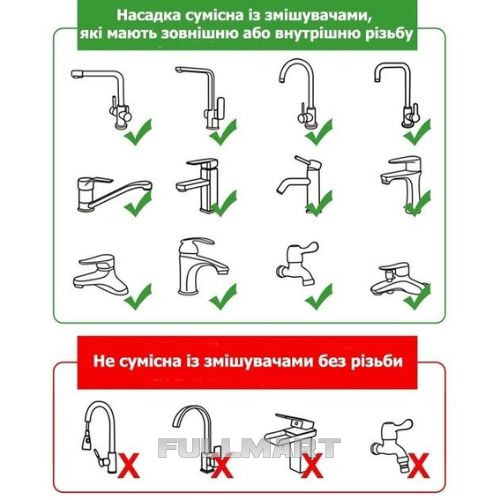 Насадка сумісна із змішувачами, які мають зовнішню або внутрішню різьбу

Не сумісна із змішувачами без різьби

FULLMART